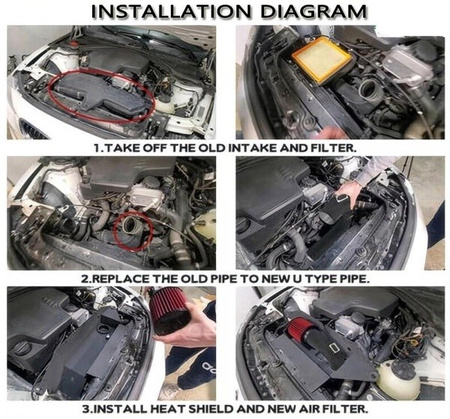 INSTALLATION DIAGRAM

1.TAKE OFF THE OLD INTAKE AND FILTER.

2.REPLACE THE OLD PIPE TO NEW U TYPE PIPE.

3.INSTALL HEAT SHIELD AND NEW AIR FILTER.